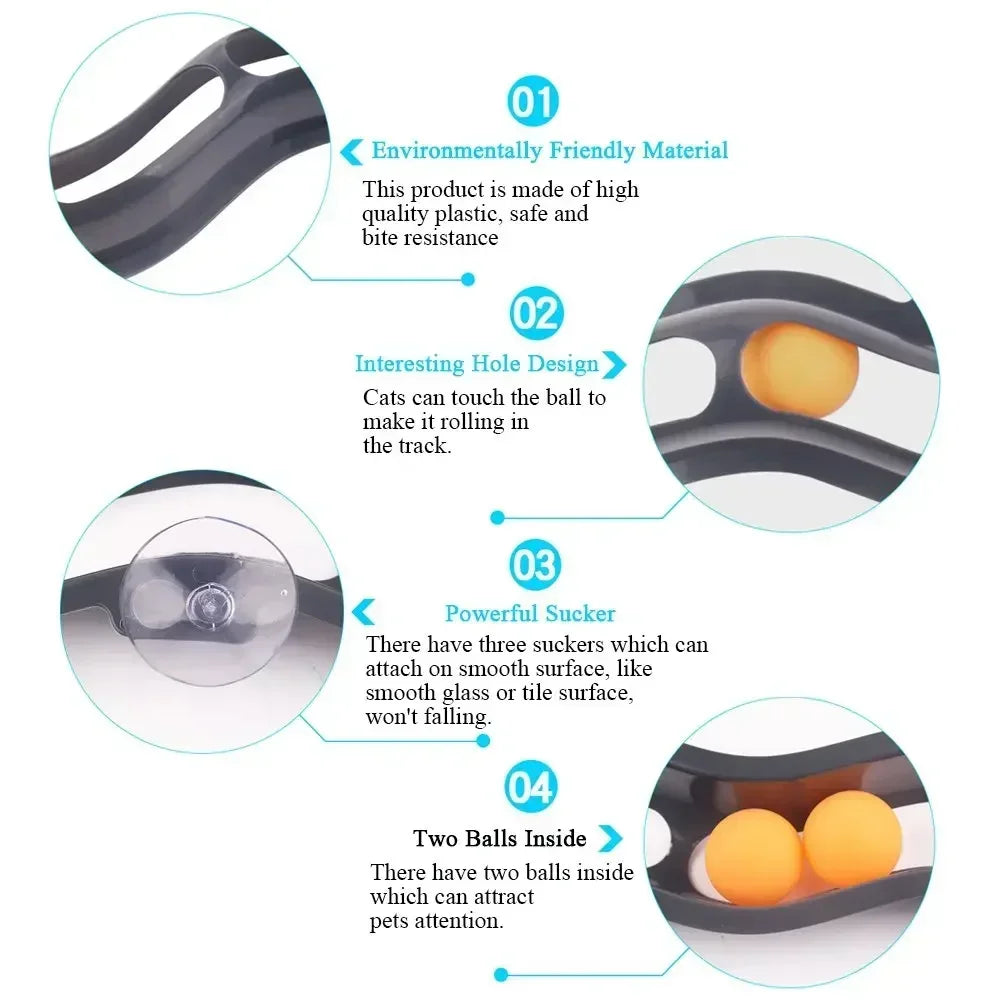 01

Environmentally Friendly Material

This product is made of high quality plastic, safe and bite resistance

02

Interesting Hole Design

Cats can touch the ball to make it rolling in the track.

03

Powerful Sucker

There have three suckers which can attach on smooth surface, like smooth glass or tile surface, won't falling.

04

Two Balls Inside

There have two balls inside which can attract pets attention.