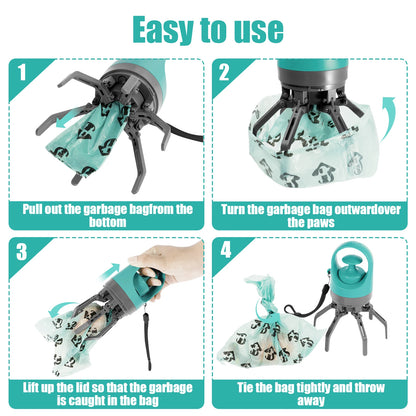 Easy to use

1

Pull out the garbage bagfrom the bottom

2

Turn the garbage bag outwardover the paws

3

Lift up the lid so that the garbage is caught in the bag

4

Tie the bag tightly and throw away