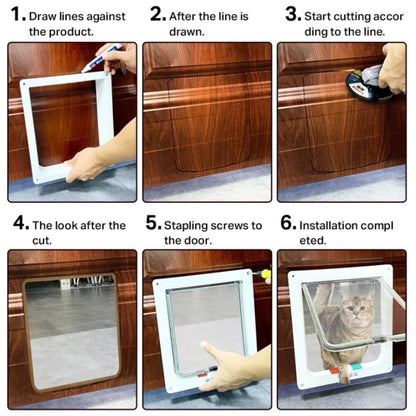 1. Draw lines against the product.

2. After the line is drawn.

3. Start cutting accor ding to the line.

4. The look after the cut.

5. Stapling screws to the door.

6. Installation compl eted.