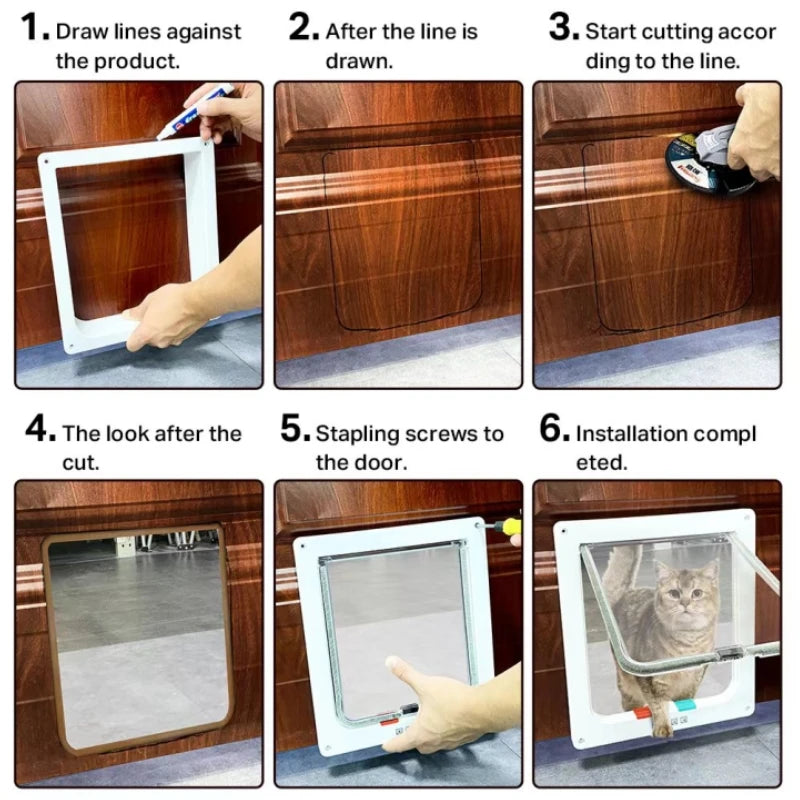 1. Draw lines against the product.

2. After the line is drawn.

3. Start cutting accor ding to the line.

4. The look after the cut.

5. Stapling screws to the door.

6. Installation compl eted.