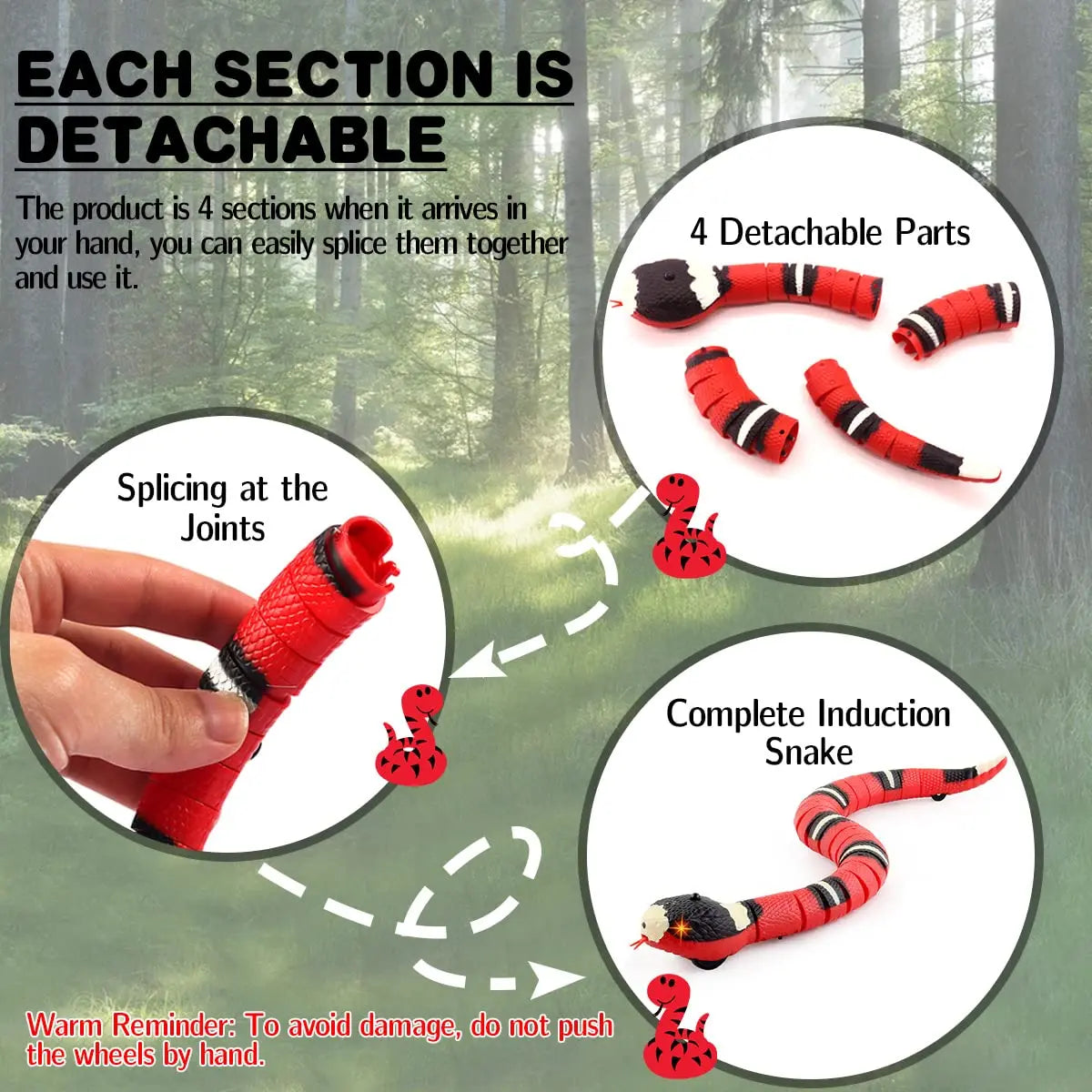 EACH SECTION IS DETACHABLE

The product is 4 sections when it arrives in your hand, you can easily splice them together and use it.

4 Detachable Parts

Splicing at the Joints

Complete Induction Snake

Warm Reminder: To avoid damage, do not push the wheels by hand.