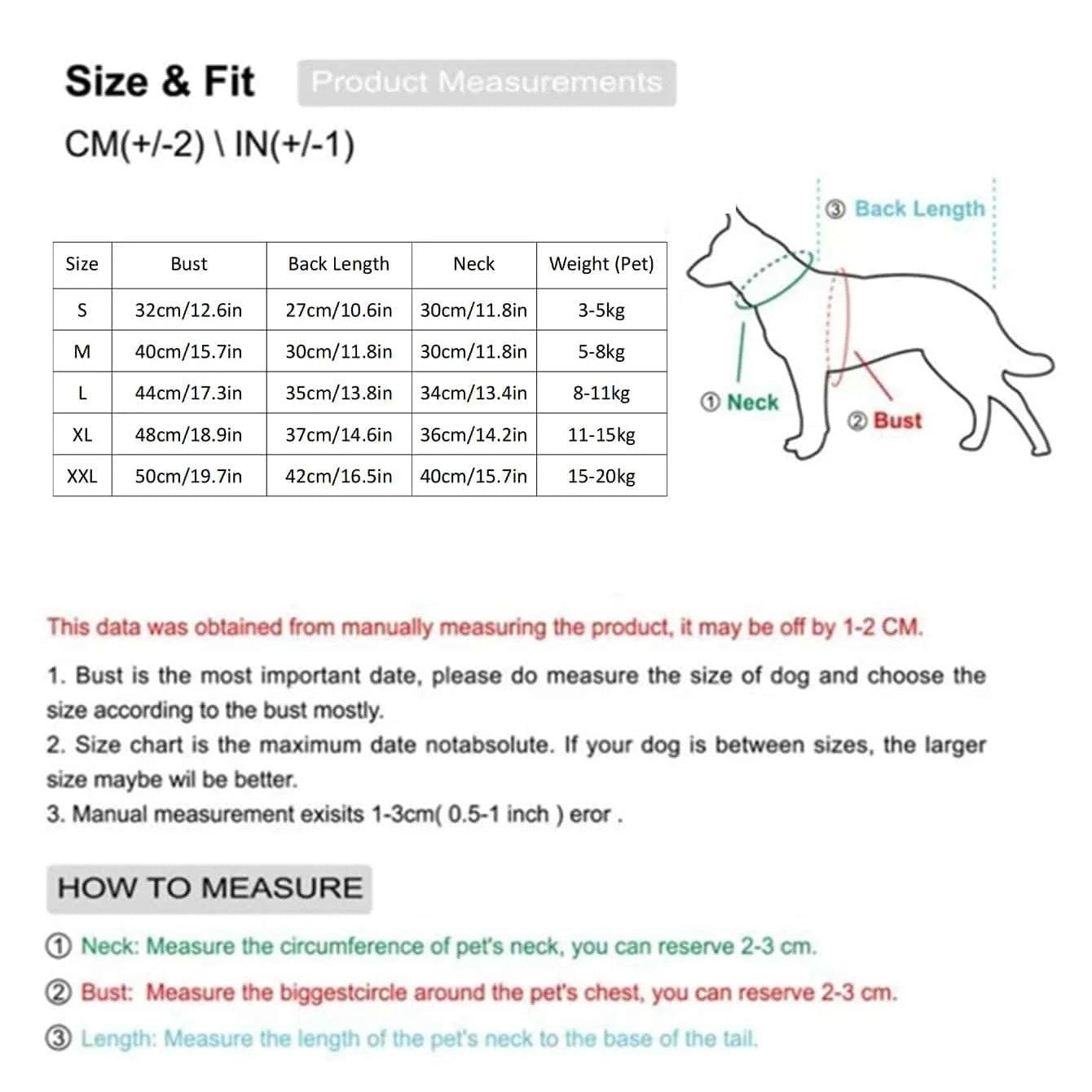 Size & Fit Product Measurements

CM(+/-2) \ IN(+/-1)

| Size | Bust | Back Length | Neck | Weight (Pet) |
|---|---|---|---|---|
| S | 32cm/12.6in | 27cm/10.6in | 30cm/11.8in | 3-5kg |
| M | 40cm/15.7in | 30cm/11.8in | 30cm/11.8in | 5-8kg |
| L | 44cm/17.3in | 35cm/13.8in | 34cm/13.4in | 8-11kg |
| XL | 48cm/18.9in | 37cm/14.6in | 36cm/14.2in | 11-15kg |
| XXL | 50cm/19.7in | 42cm/16.5in | 40cm/15.7in | 15-20kg |

③ Back Length

① Neck

② Bust

This data was obtained from manually measuring the product, it may be off by 1-2 CM.

1. Bust is the most important date, please do measure the size of dog and choose the size according to the bust mostly.
2. Size chart is the maximum date notabsolute. If your dog is between sizes, the larger size maybe wil be better.
3. Manual measurement exisits 1-3cm( 0.5-1 inch ) eror .

HOW TO MEASURE

① Neck: Measure the circumference of pet's neck, you can reserve 2-3 cm.

② Bust: Measure the biggestcircle around the pet's chest, you can reserve 2-3 cm.

③ Length: Measure the length of the pet's neck to the base of the tail.