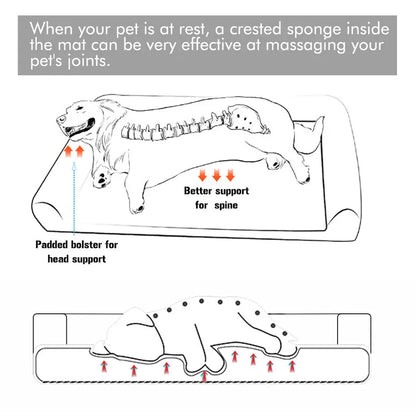 When your pet is at rest, a crested sponge inside the mat can be very effective at massaging your pet's joints.

Better support for spine

Padded bolster for head support