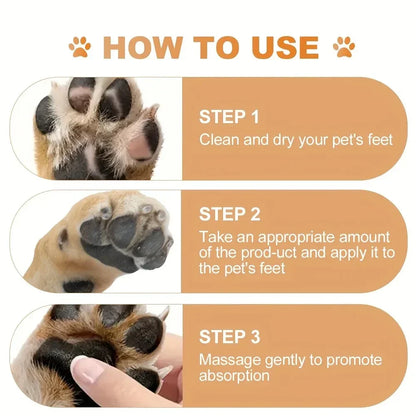 HOW TO USE

STEP 1
Clean and dry your pet's feet

STEP 2
Take an appropriate amount of the prod-uct and apply it to the pet's feet

STEP 3
Massage gently to promote absorption