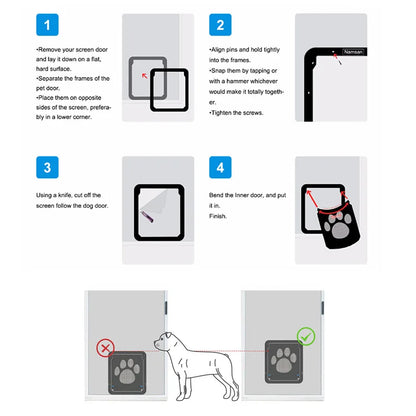 1

•Remove your screen door and lay it down on a flat, hard surface.
•Separate the frames of the pet door.
•Place them on opposite sides of the screen, preferably in a lower corner.

2

•Align pins and hold tightly into the frames.
•Snap them by tapping or with a hammer whichever would make it totally together.
•Tighten the screws.

Namsan

3

Using a knife, cut off the screen follow the dog door.

4

Bend the Inner door, and put it in.
Finish.