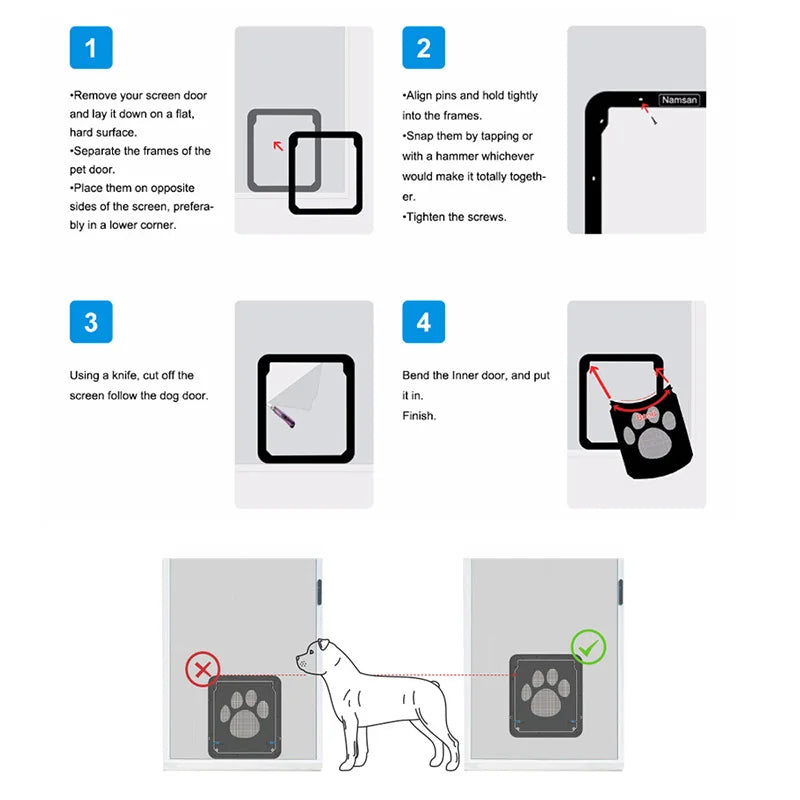 1

•Remove your screen door and lay it down on a flat, hard surface.
•Separate the frames of the pet door.
•Place them on opposite sides of the screen, preferably in a lower corner.

2

•Align pins and hold tightly into the frames.
•Snap them by tapping or with a hammer whichever would make it totally together.
•Tighten the screws.

Namsan

3

Using a knife, cut off the screen follow the dog door.

4

Bend the Inner door, and put it in.
Finish.

Bend