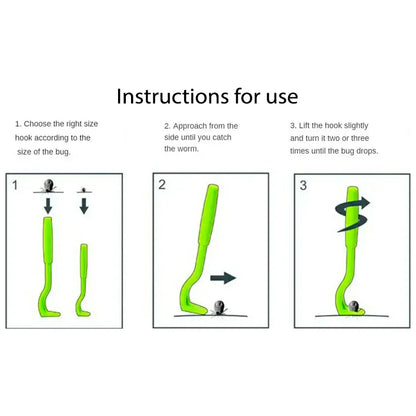 Instructions for use

1. Choose the right size hook according to the size of the bug.

2. Approach from the side until you catch the worm.

3. Lift the hook slightly and turn it two or three times until the bug drops.

1

2

3