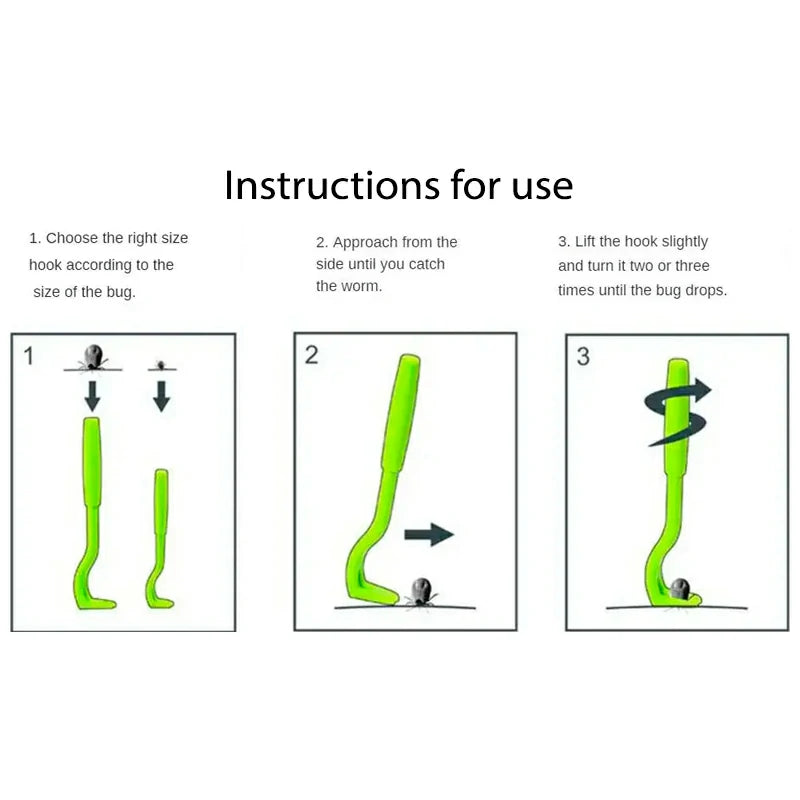 Instructions for use

1. Choose the right size hook according to the size of the bug.

2. Approach from the side until you catch the worm.

3. Lift the hook slightly and turn it two or three times until the bug drops.

1

2

3