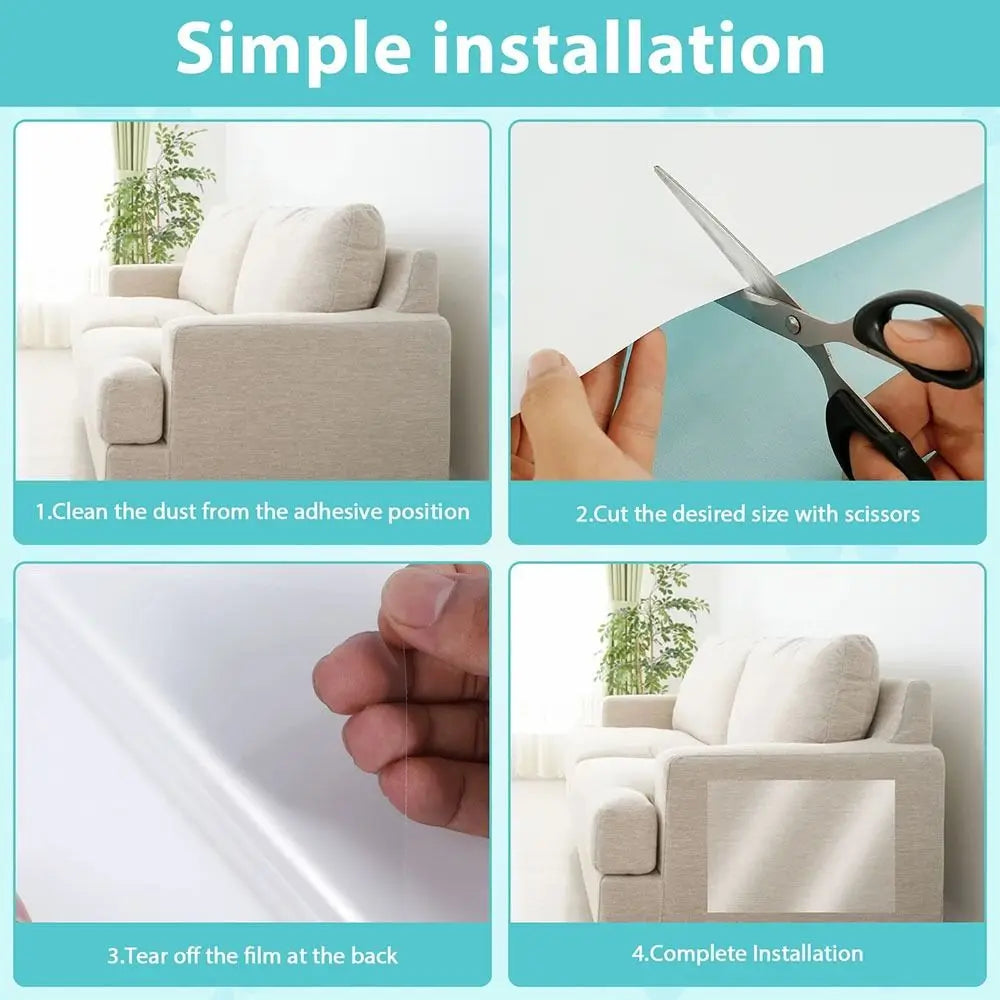 Simple installation

1.Clean the dust from the adhesive position

2.Cut the desired size with scissors

3.Tear off the film at the back

4.Complete Installation